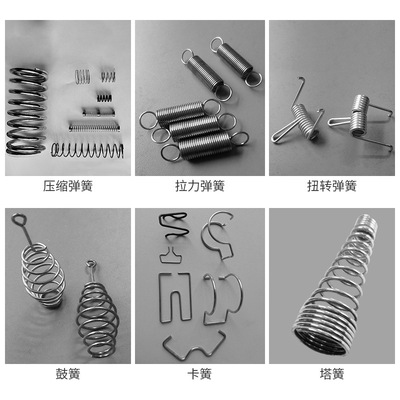 压缩弹簧

拉力弹簧

扭转弹簧

鼓簧

卡簧

塔簧